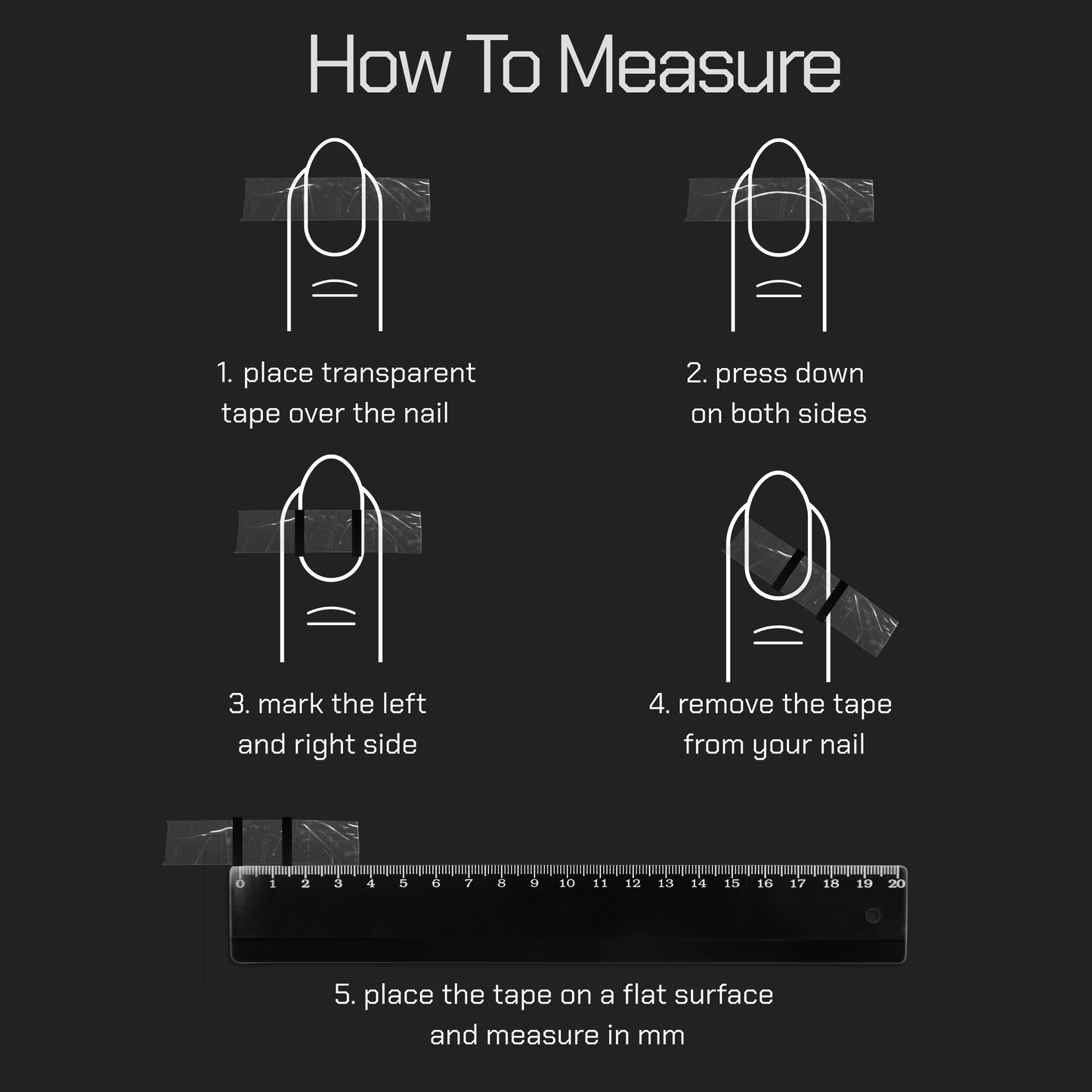 How To Measure

1. place transparent tape over the nail

2. press down on both sides

3. mark the left and right side

4. remove the tape from your nail

0 1 2 3 4 5 6 7 8 9 10 11 12 13 14 15 16 17 18 19 20

5. place the tape on a flat surface and measure in mm